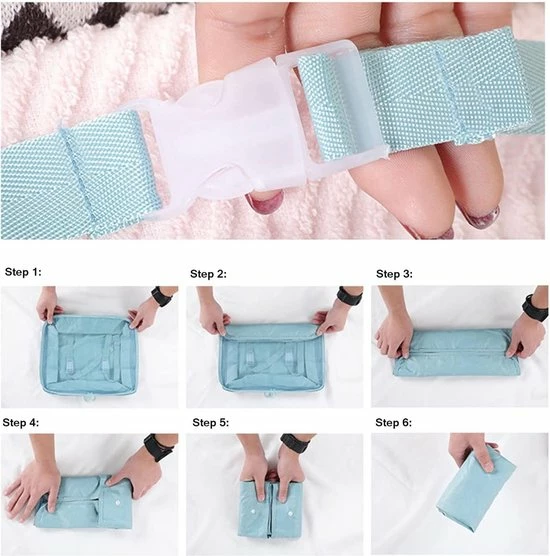 Step 1:

Step 2:

Step 3:

Step 4:

Step 5:

Step 6: