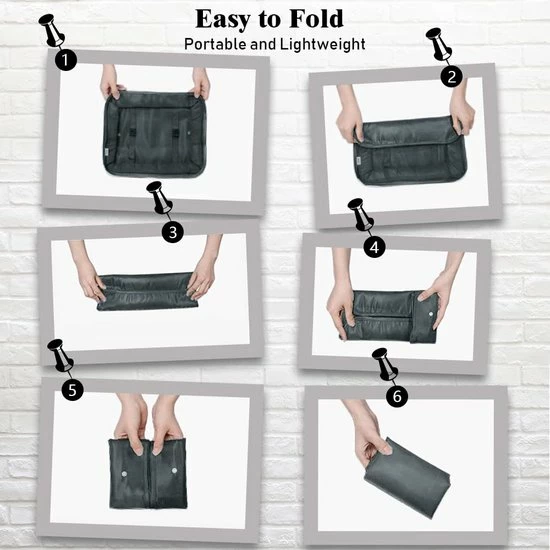 Easy to Fold
Portable and Lightweight

1

2

3

4

5

6