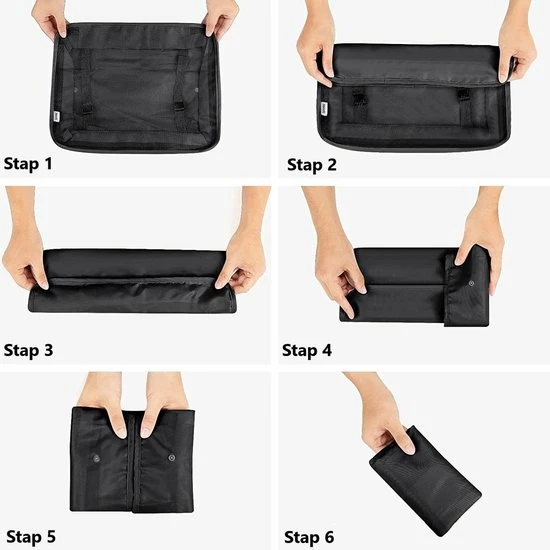 Stap 1

Stap 2

Stap 3

Stap 4

Stap 5

Stap 6