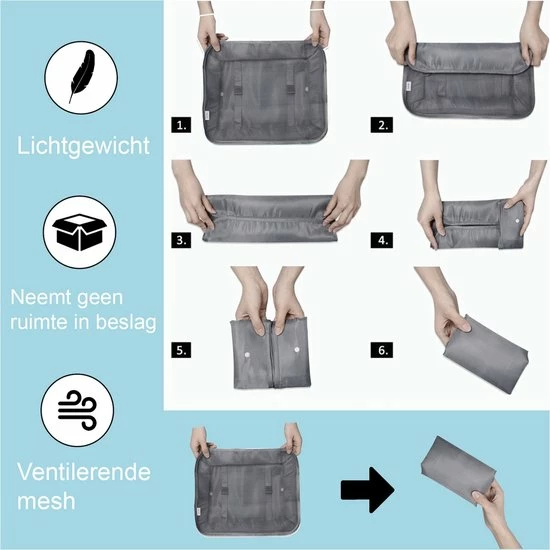 Lichtgewicht

Neemt geen ruimte in beslag

Ventilerende mesh

1.

2.

3.

4.

5.

6.