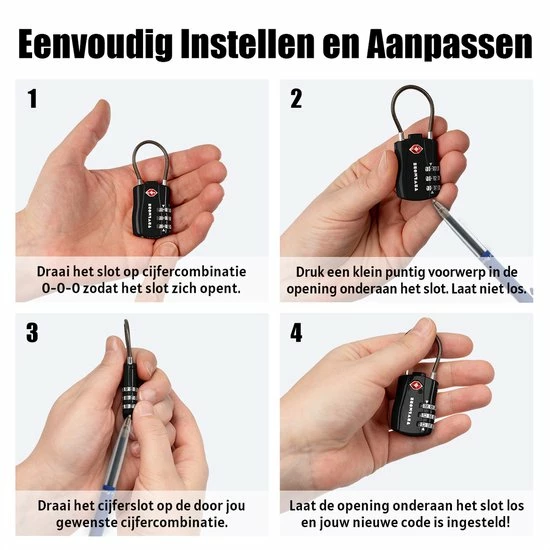 Eenvoudig Instellen en Aanpassen

1

Draai het slot op cijfercombinatie 0-0-0 zodat het slot zich opent.

2

Druk een klein puntig voorwerp in de opening onderaan het slot. Laat niet los.

3

Draai het cijferslot op de door jou gewenste cijfercombinatie.

4

Laat de opening onderaan het slot los en jouw nieuwe code is ingesteld!